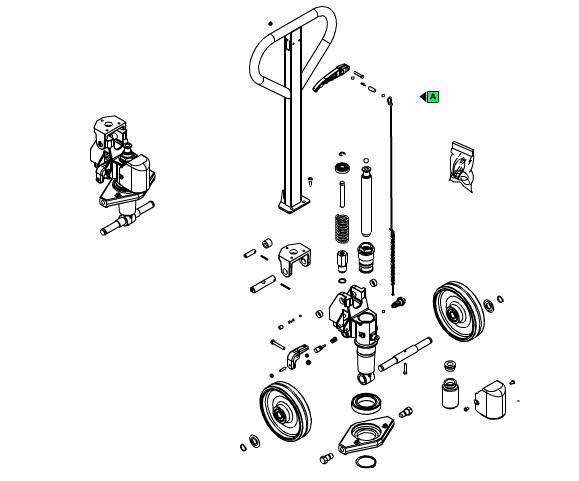 A