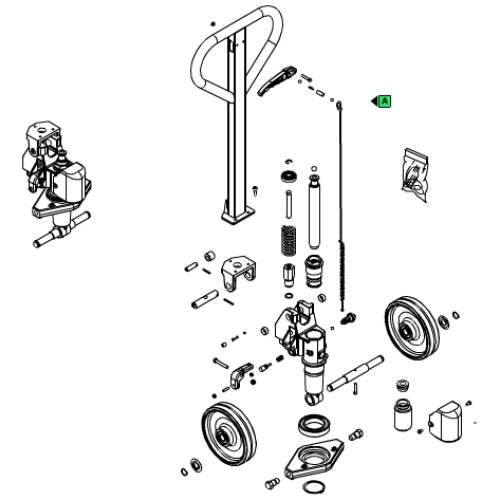 A