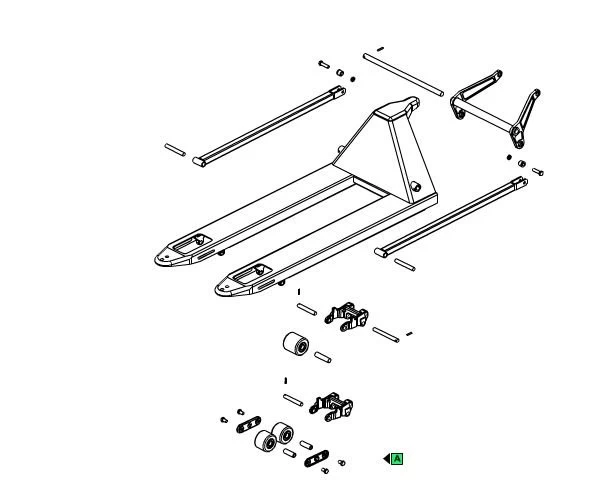 A