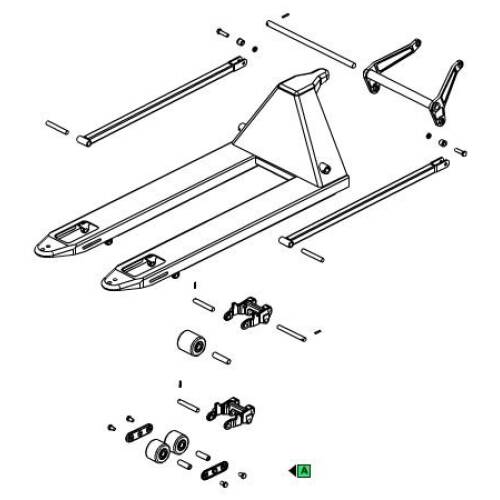 A